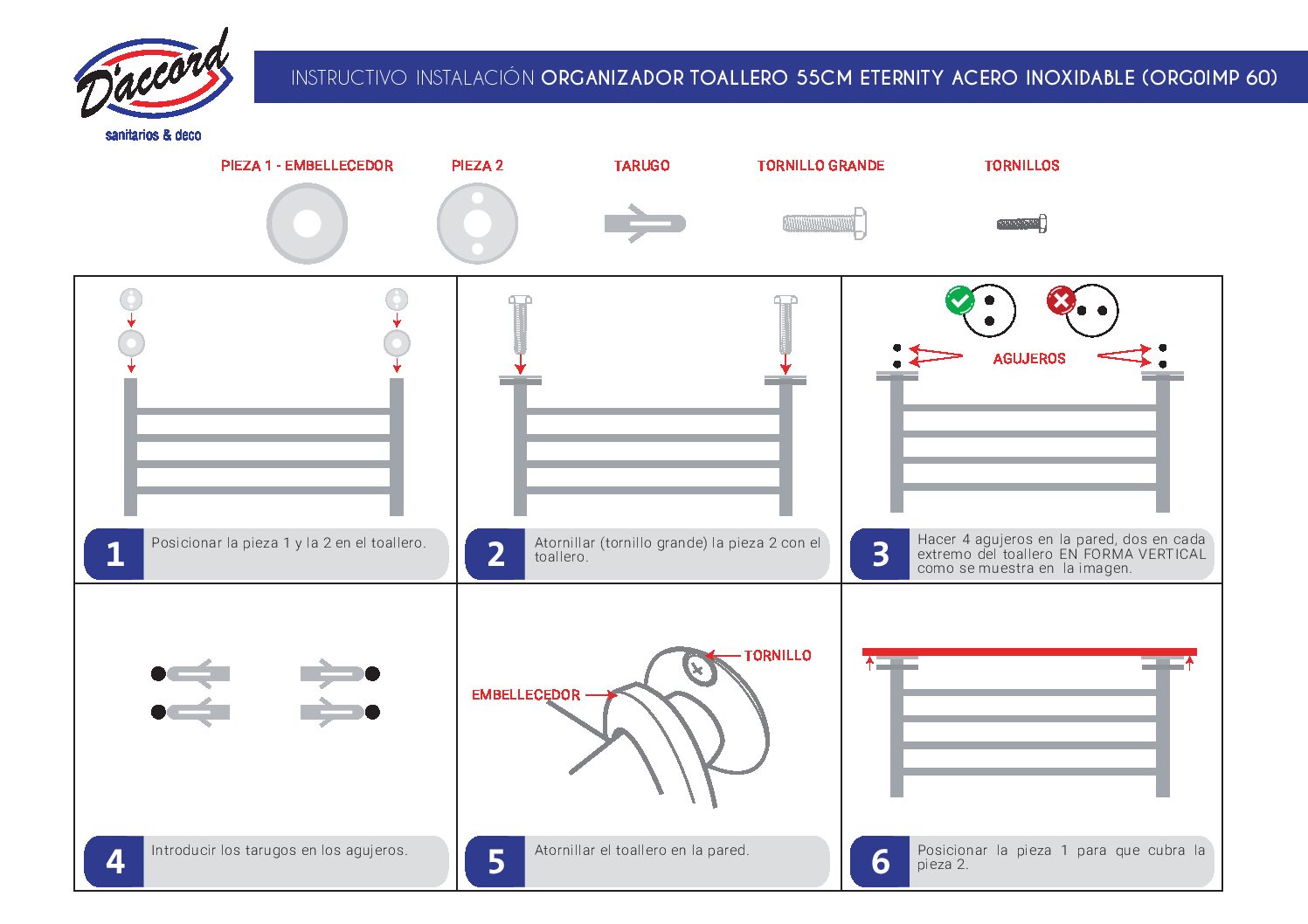 D'accord
sanitarios & deco

INSTRUCTIVO INSTALACIÓN ORGANIZADOR TOALLERO 55CM ETERNITY ACERO INOXIDABLE (ORG01MP 60)

PIEZA 1 - EMBELLECEDOR

PIEZA 2

TARUGO

TORNILLO GRANDE

TORNILLOS

1 Posicionar la pieza 1 y la 2 en el toallero.

2 Atornillar (tornillo grande) la pieza 2 con el toallero.

AGUJEROS

3 Hacer 4 agujeros en la pared, dos en cada extremo del toallero EN FORMA VERTICAL como se muestra en la imagen.

4 Introducir los tarugos en los agujeros.

TORNILLO

EMBELLECEDOR

5 Atornillar el toallero en la pared.

6 Posicionar la pieza 1 para que cubra la pieza 2.